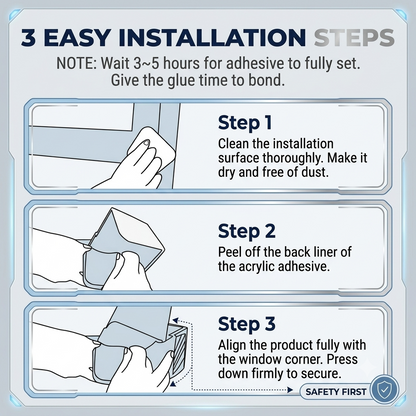 3 EASY INSTALLATION STEPS

NOTE: Wait 3~5 hours for adhesive to fully set. Give the glue time to bond.

Step 1

Clean the installation surface thoroughly. Make it dry and free of dust.

Step 2

Peel off the back liner of the acrylic adhesive.

Step 3

Align the product fully with the window corner. Press down firmly to secure.

SAFETY FIRST